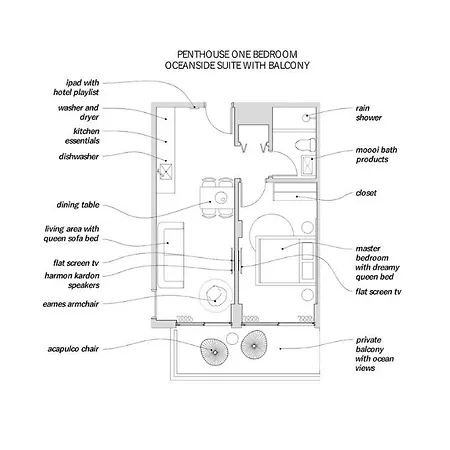 PENTHOUSE ONE BEDROOM
OCEANSIDE SUITE WITH BALCONY

ipad with hotel playlist

washer and dryer

kitchen essentials

dishwasher

dining table

living area with queen sofa bed

flat screen tv

harmon kardon speakers

eames armchair

acapulco chair

rain shower

moooi bath products

closet

master bedroom with dreamy queen bed

flat screen tv

private balcony with ocean views